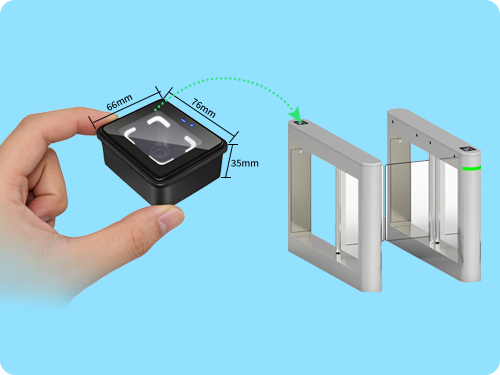 66mm
76mm
35mm